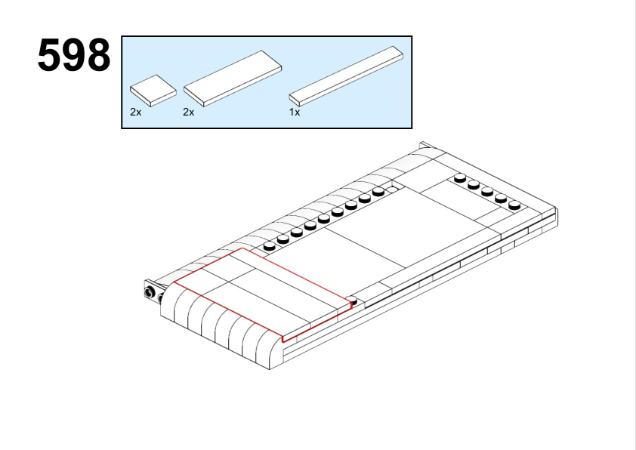 598

2x 2x 1x