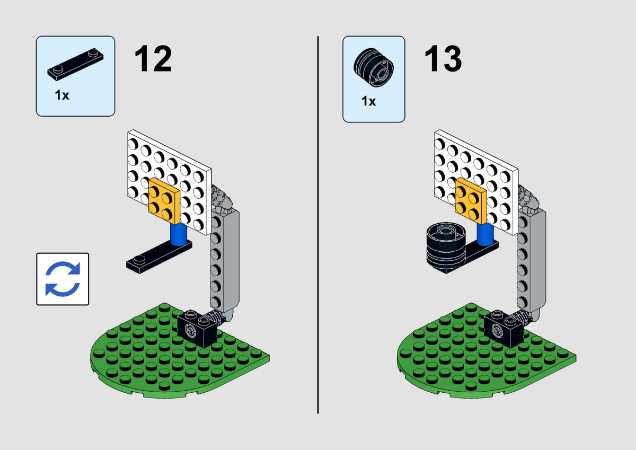 1x

12

1x

13