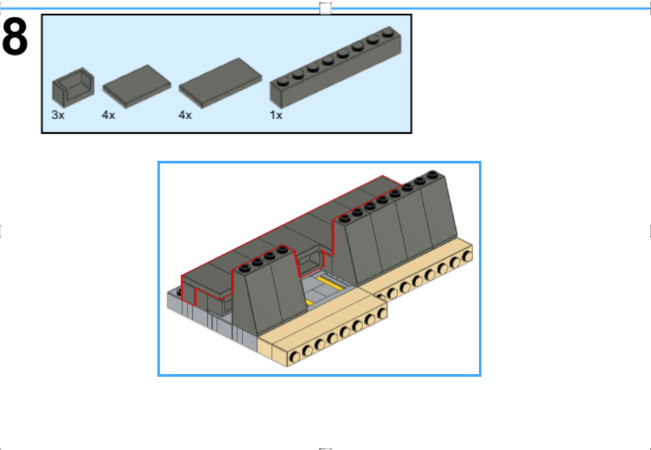 8

3x 4x 4x 1x