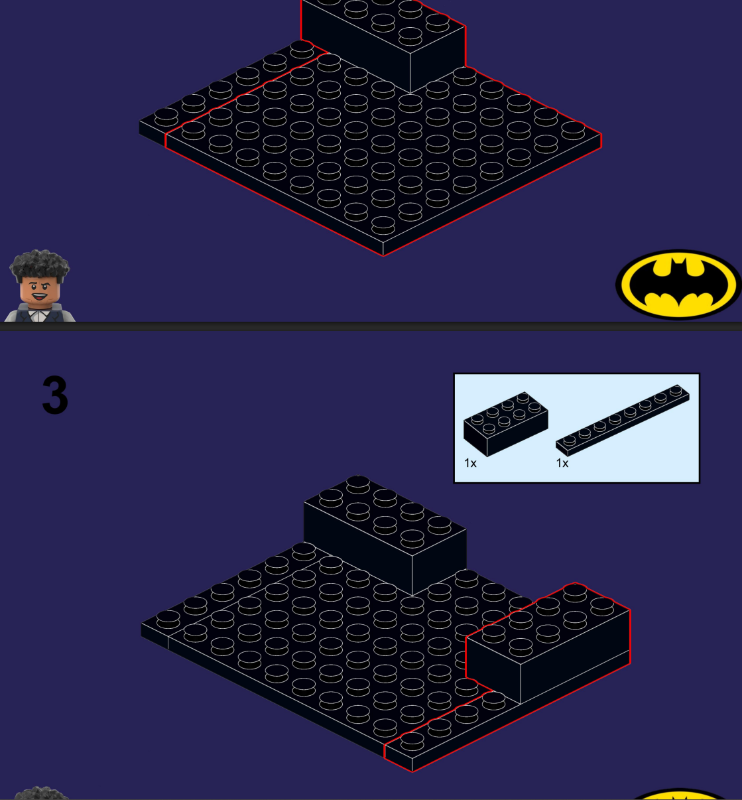 3

1x

1x