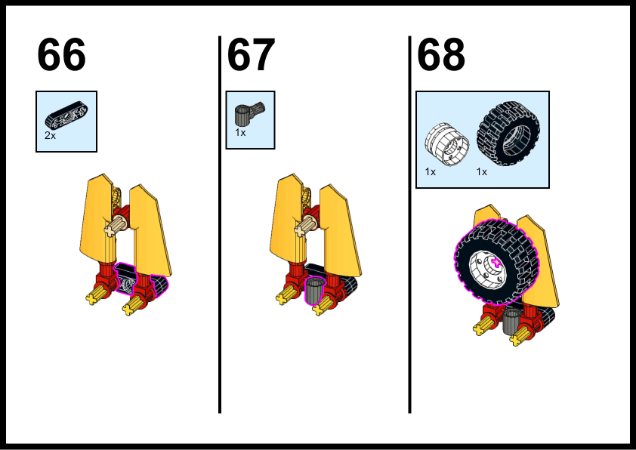 66

2x

67

1x

68

1x

1x