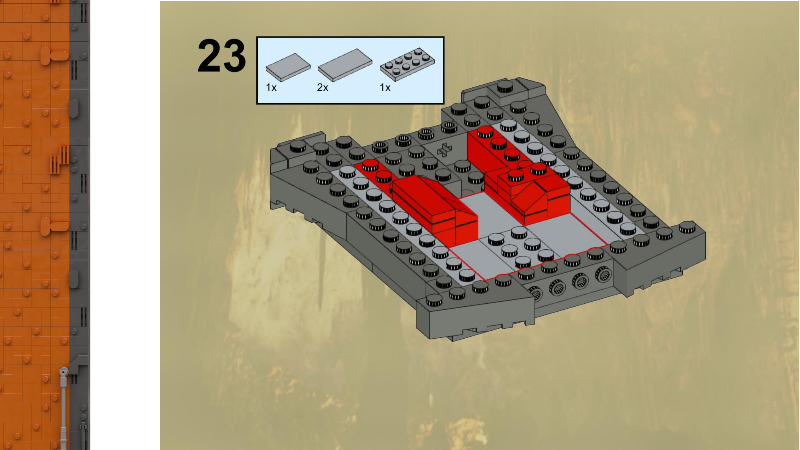 23

1x 2x 1x