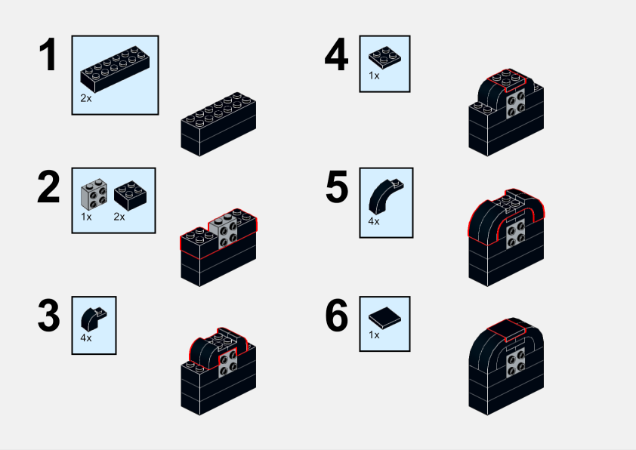 1
2x

2
1x 2x

3
4x

4
1x

5
4x

6
1x