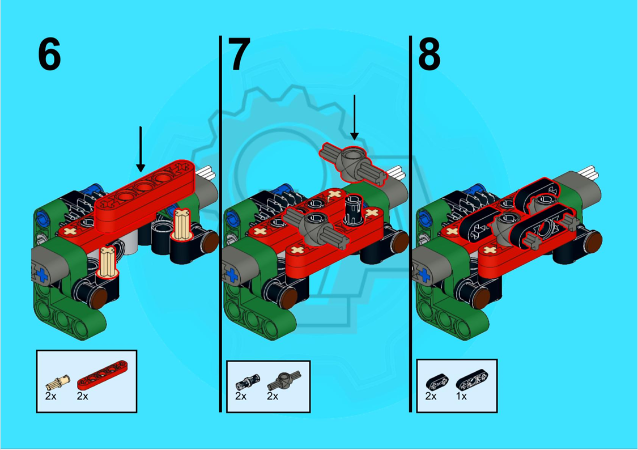 6

2x 2x

7

2x 2x

8

2x 1x