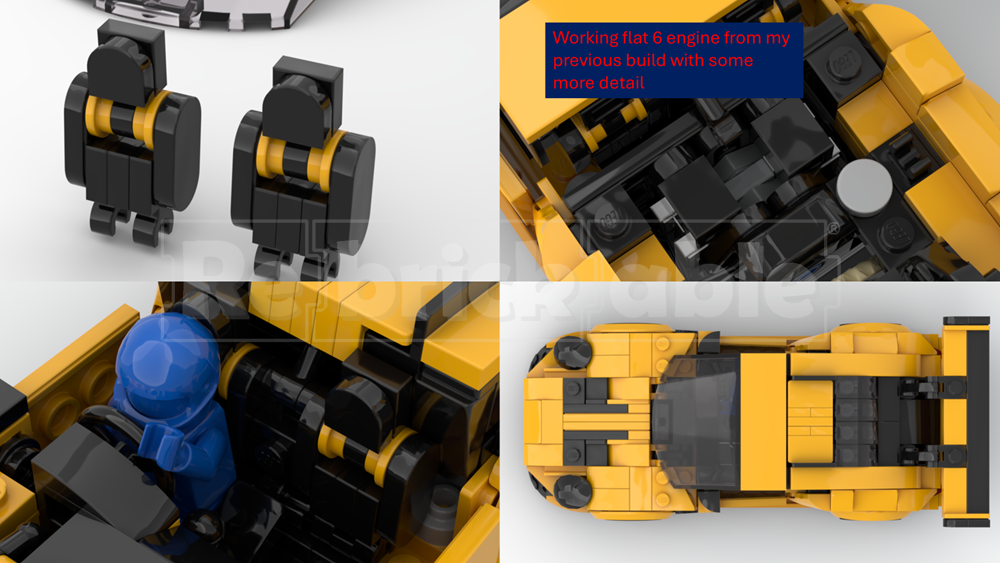 Working flat 6 engine from my previous build with some more detail

Rebrickable