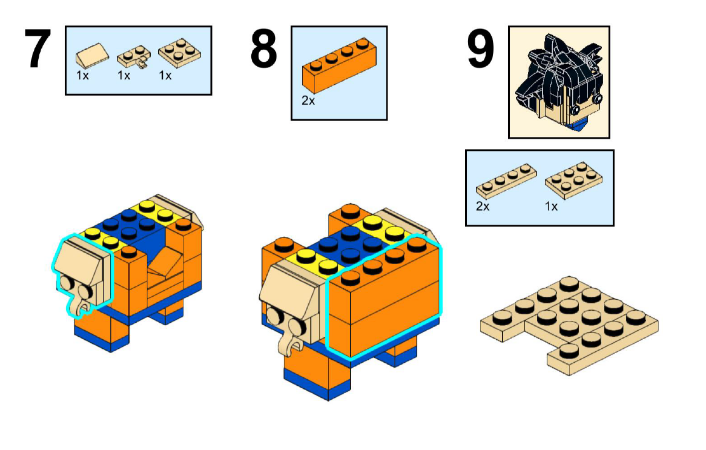 7

1x 1x 1x

8

2x

9

2x 1x