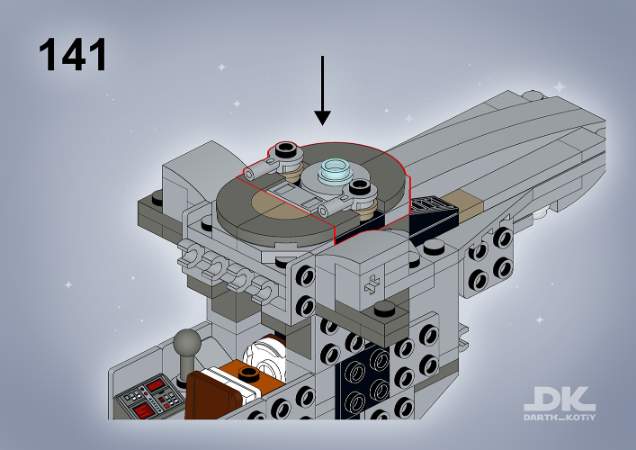 141

DK
DARTH_KOTIY